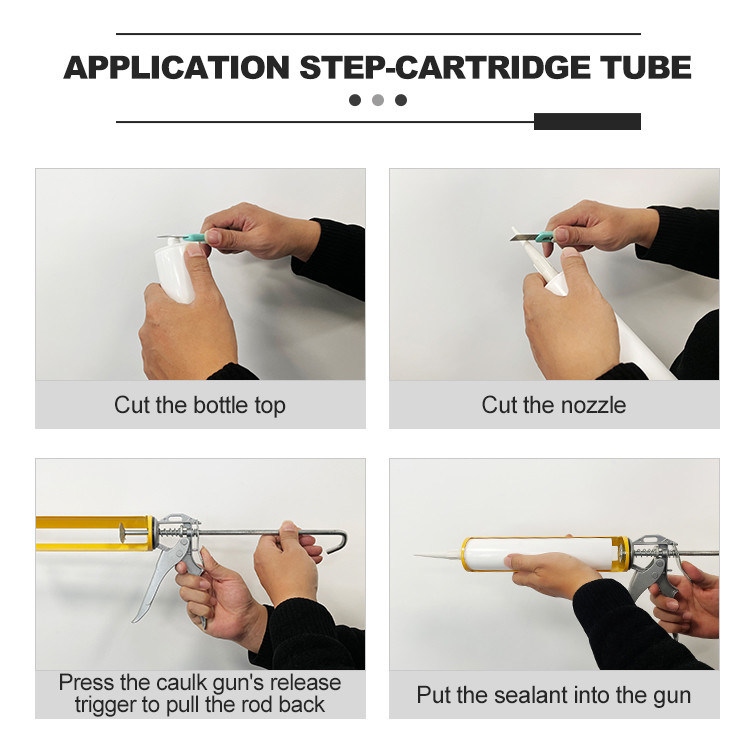 APPLICATION STEP-CARTRIDGE TUBE

Cut the bottle top

Cut the nozzle

Press the caulk gun's release trigger to pull the rod back

Put the sealant into the gun