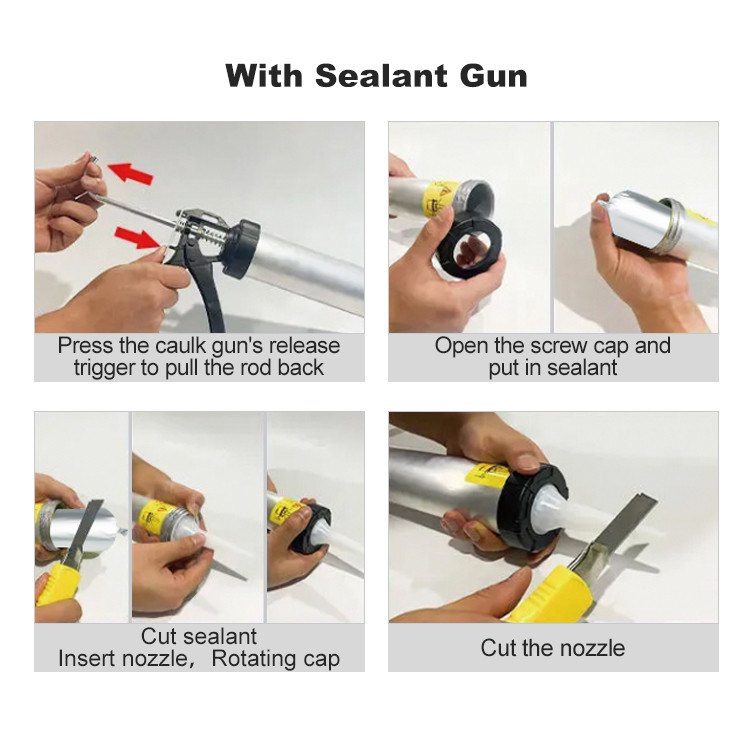 With Sealant Gun

Press the caulk gun's release trigger to pull the rod back

Open the screw cap and put in sealant

Cut sealant
Insert nozzle, Rotating cap

Cut the nozzle