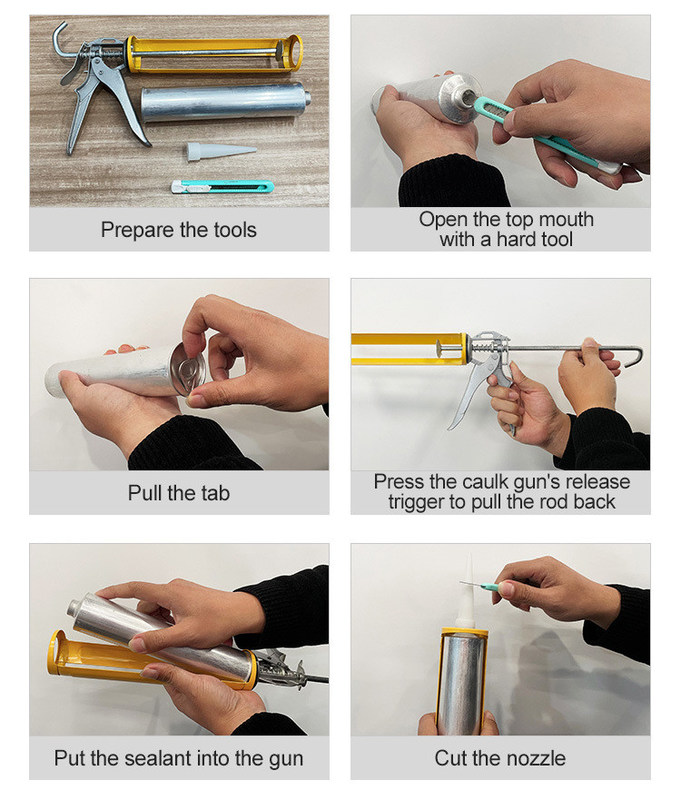 Prepare the tools

Open the top mouth with a hard tool

Pull the tab

Press the caulk gun's release trigger to pull the rod back

Put the sealant into the gun

Cut the nozzle