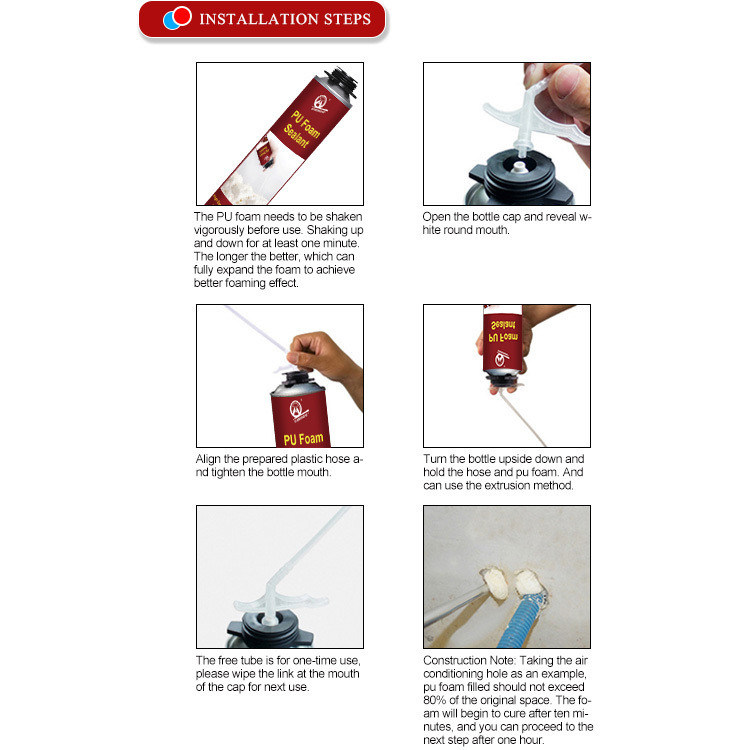 INSTALLATION STEPS

PU Foam Sealant

The PU foam needs to be shaken vigorously before use. Shaking up and down for at least one minute. The longer the better, which can fully expand the foam to achieve better foaming effect.

Open the bottle cap and reveal white round mouth.

PU Foam

Align the prepared plastic hose and tighten the bottle mouth.

PU Foam Sealant

Turn the bottle upside down and hold the hose and pu foam. And can use the extrusion method.

The free tube is for one-time use, please wipe the link at the mouth of the cap for next use.

Construction Note: Taking the air conditioning hole as an example, pu foam filled should not exceed 80% of the original space. The foam will begin to cure after ten minutes, and you can proceed to the next step after one hour.