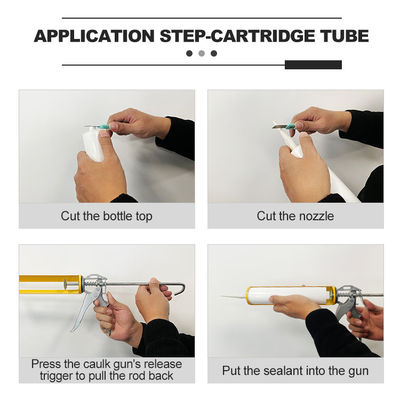 APPLICATION STEP-CARTRIDGE TUBE

Cut the bottle top

Cut the nozzle

Press the caulk gun's release trigger to pull the rod back

Put the sealant into the gun